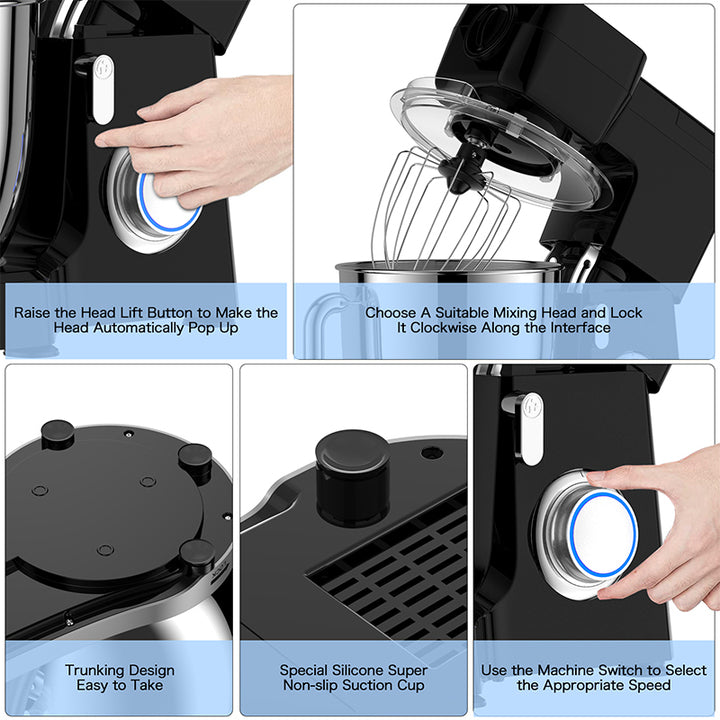 Raise the Head Lift Button to Make the Head Automatically Pop Up

Choose A Suitable Mixing Head and Lock It Clockwise Along the Interface

Trunking Design Easy to Take

Special Silicone Super Non-slip Suction Cup

Use the Machine Switch to Select the Appropriate Speed